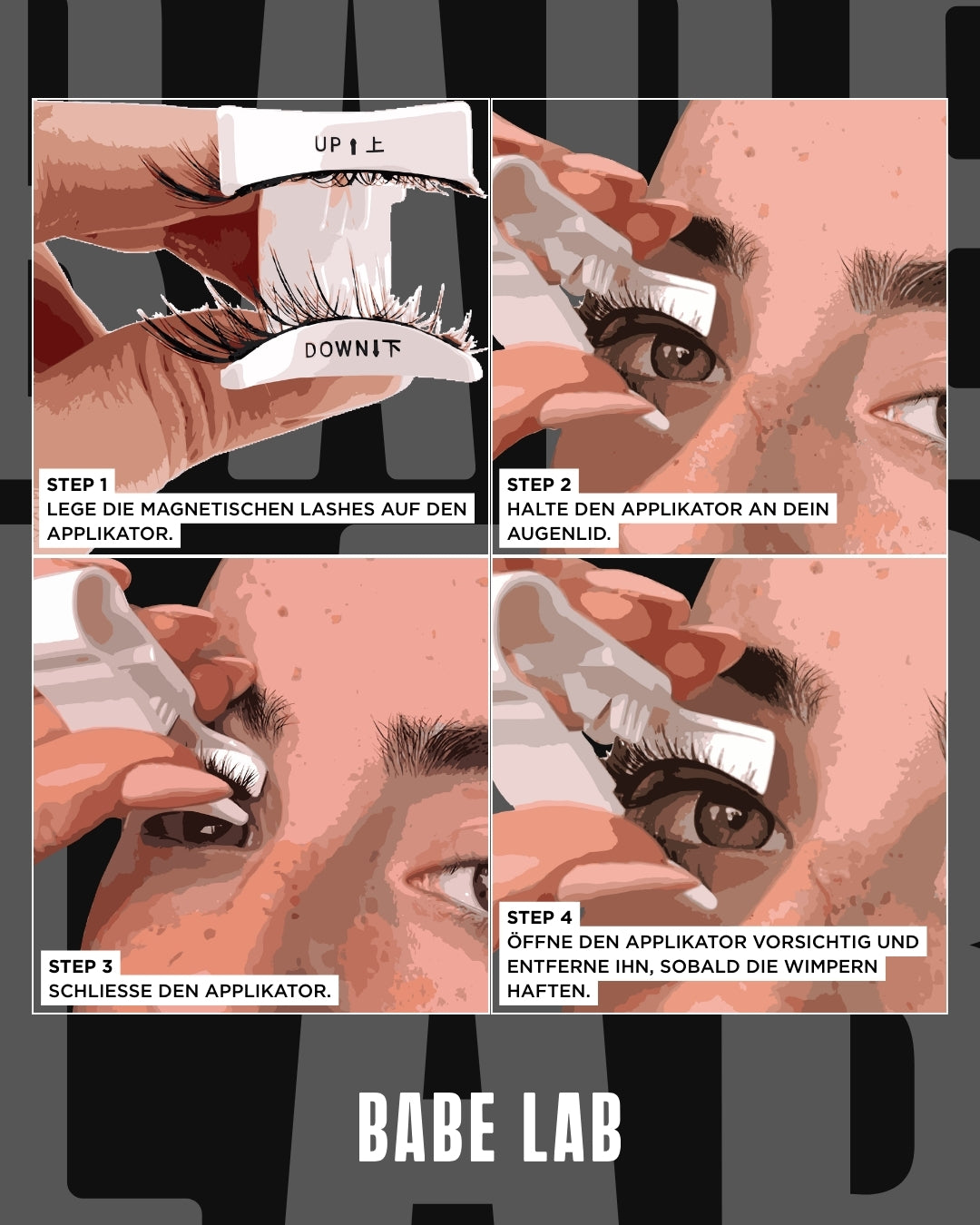 UP 上

DOWN 下

STEP 1
LEGE DIE MAGNETISCHEN LASHES AUF DEN APPLIKATOR.

STEP 2
HALTE DEN APPLIKATOR AN DEIN AUGENLID.

STEP 3
SCHLIESSE DEN APPLIKATOR.

STEP 4
ÖFFNE DEN APPLIKATOR VORSICHTIG UND ENTFERNE IHN, SOBALD DIE WIMPERN HAFTEN.

BABE LAB