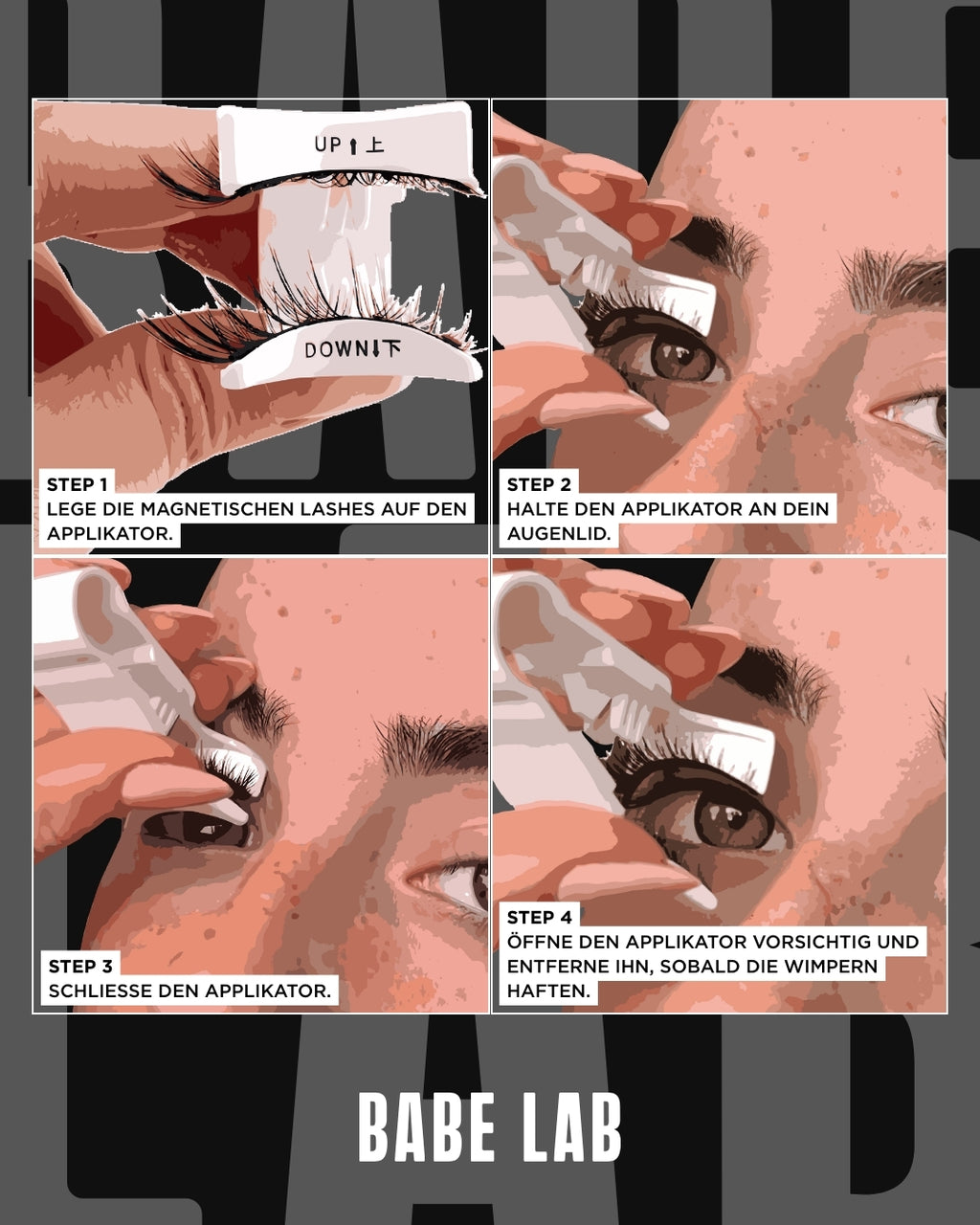 UP ↑ 上

DOWN ↓ 下

STEP 1
LEGE DIE MAGNETISCHEN LASHES AUF DEN APPLIKATOR.

STEP 2
HALTE DEN APPLIKATOR AN DEIN AUGENLID.

STEP 3
SCHLIESSE DEN APPLIKATOR.

STEP 4
ÖFFNE DEN APPLIKATOR VORSICHTIG UND ENTFERNE IHN, SOBALD DIE WIMPERN HAFTEN.

BABE LAB